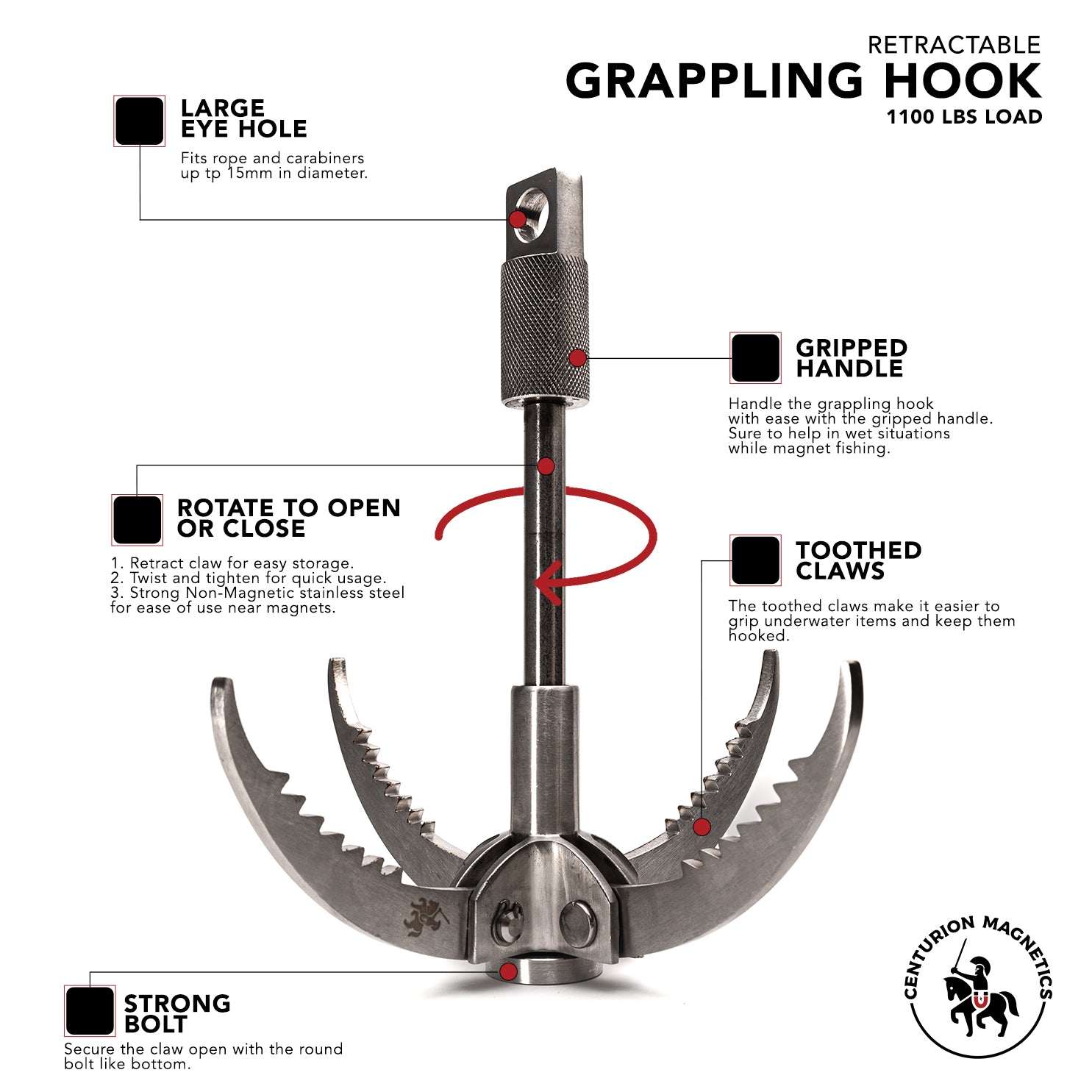 RETRACTABLE
GRAPPLING HOOK
1100 LBS LOAD

LARGE EYE HOLE

Fits rope and carabiners up tp 15mm in diameter.

GRIPPED HANDLE

Handle the grappling hook with ease with the gripped handle. Sure to help in wet situations while magnet fishing.

ROTATE TO OPEN OR CLOSE

1. Retract claw for easy storage.
2. Twist and tighten for quick usage.
3. Strong Non-Magnetic stainless steel for ease of use near magnets.

TOOTHED CLAWS

The toothed claws make it easier to grip underwater items and keep them hooked.

STRONG BOLT

Secure the claw open with the round bolt like bottom.

CENTURION MAGNETICS